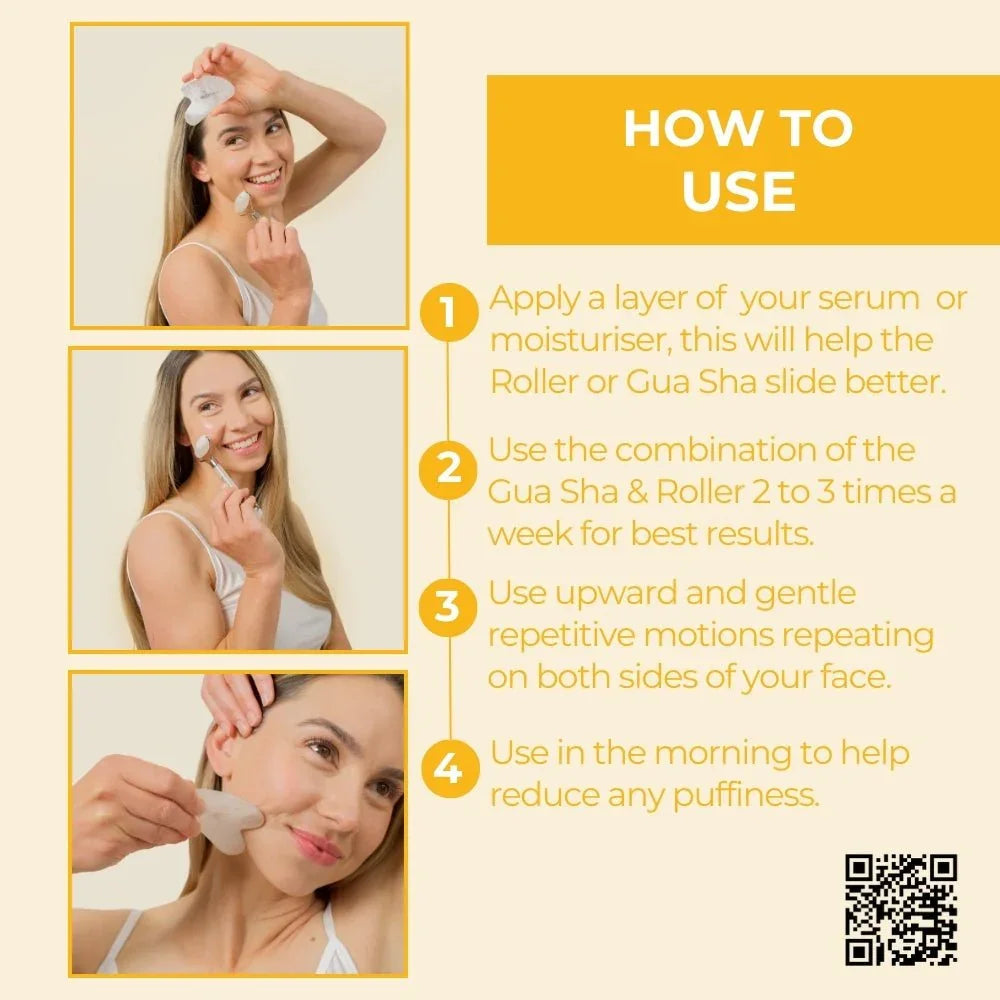 HOW TO USE

1 Apply a layer of your serum or moisturiser, this will help the Roller or Gua Sha slide better.

2 Use the combination of the Gua Sha & Roller 2 to 3 times a week for best results.

3 Use upward and gentle repetitive motions repeating on both sides of your face.

4 Use in the morning to help reduce any puffiness.