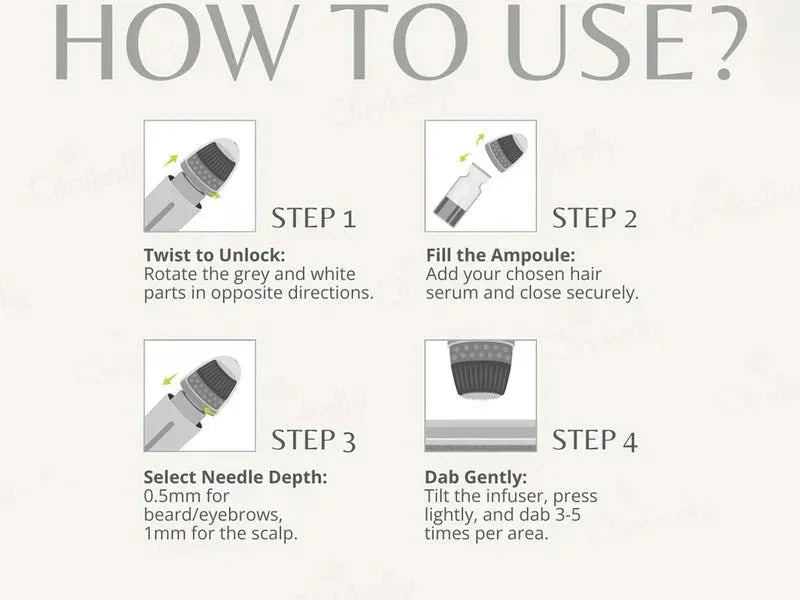 HOW TO USE?

STEP 1

Twist to Unlock:
Rotate the grey and white parts in opposite directions.

STEP 2

Fill the Ampoule:
Add your chosen hair serum and close securely.

STEP 3

Select Needle Depth:
0.5mm for beard/eyebrows, 1mm for the scalp.

STEP 4

Dab Gently:
Tilt the infuser, press lightly, and dab 3-5 times per area.