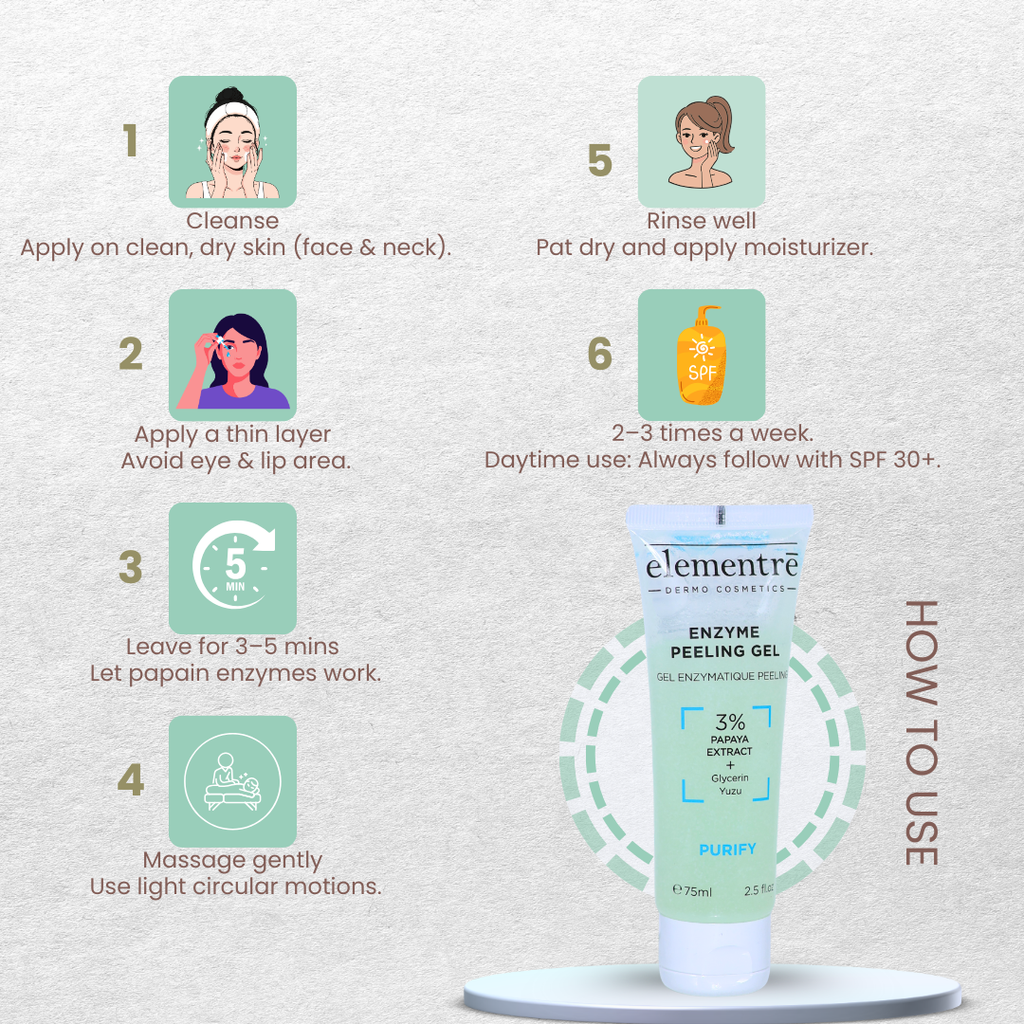 1

Cleanse
Apply on clean, dry skin (face & neck).

2

Apply a thin layer
Avoid eye & lip area.

3

5 MIN

Leave for 3–5 mins
Let papain enzymes work.

4

Massage gently
Use light circular motions.

5

Rinse well
Pat dry and apply moisturizer.

6

SPF

2–3 times a week.
Daytime use: Always follow with SPF 30+.

elementrē
DERMO COSMETICS

ENZYME PEELING GEL
GEL ENZYMATIQUE PEELING

3%
PAPAYA EXTRACT
+
Glycerin
Yuzu

PURIFY

℮75ml 2.5 fl.oz

HOW TO USE