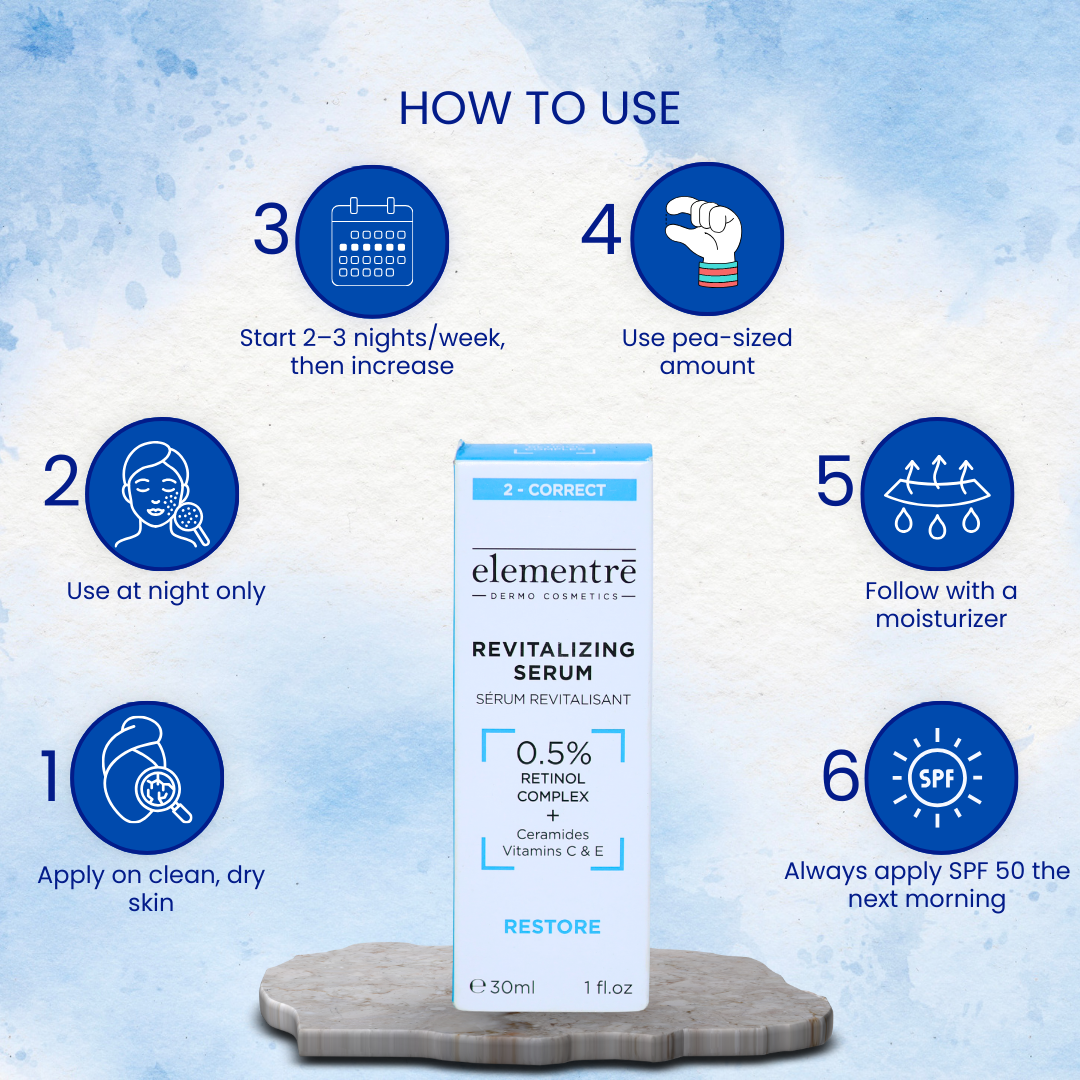 HOW TO USE

3

Start 2–3 nights/week, then increase

4

Use pea-sized amount

2

Use at night only

5

Follow with a moisturizer

1

Apply on clean, dry skin

6

SPF

Always apply SPF 50 the next morning

2 - CORRECT

elementrē

DERMO COSMETICS

REVITALIZING SERUM

SÉRUM REVITALISANT

0.5%
RETINOL COMPLEX
+
Ceramides
Vitamins C & E

RESTORE

℮ 30ml 1 fl.oz