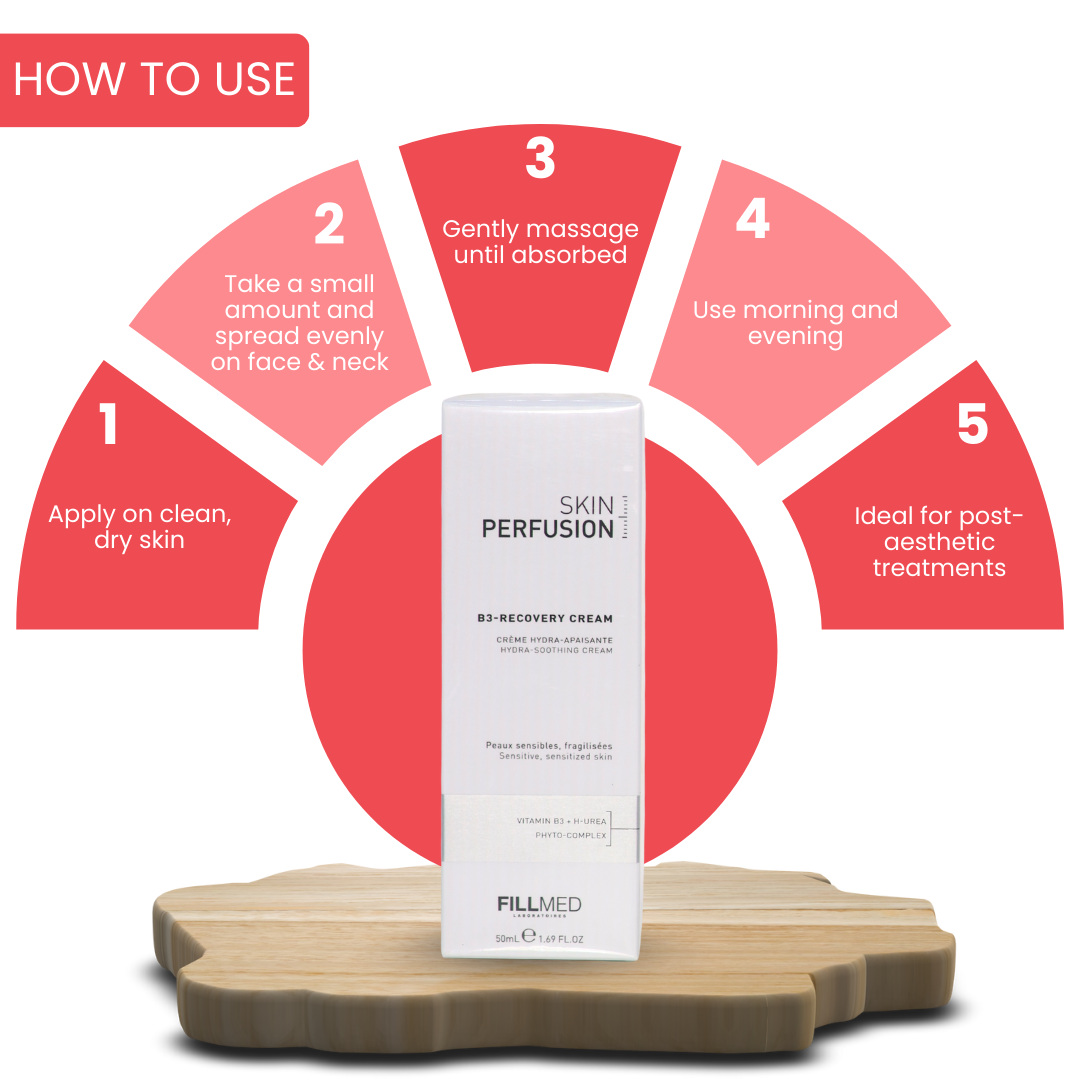 HOW TO USE

1
Apply on clean, dry skin

2
Take a small amount and spread evenly on face & neck

3
Gently massage until absorbed

4
Use morning and evening

5
Ideal for post-aesthetic treatments

SKIN PERFUSION

B3-RECOVERY CREAM
CRÈME HYDRA-APAISANTE
HYDRA-SOOTHING CREAM

Peaux sensibles, fragilisées
Sensitive, sensitized skin

VITAMIN B3 + H-UREA
PHYTO-COMPLEX

FILLMED
LABORATOIRES

50mL ℮ 1.69 FL.OZ