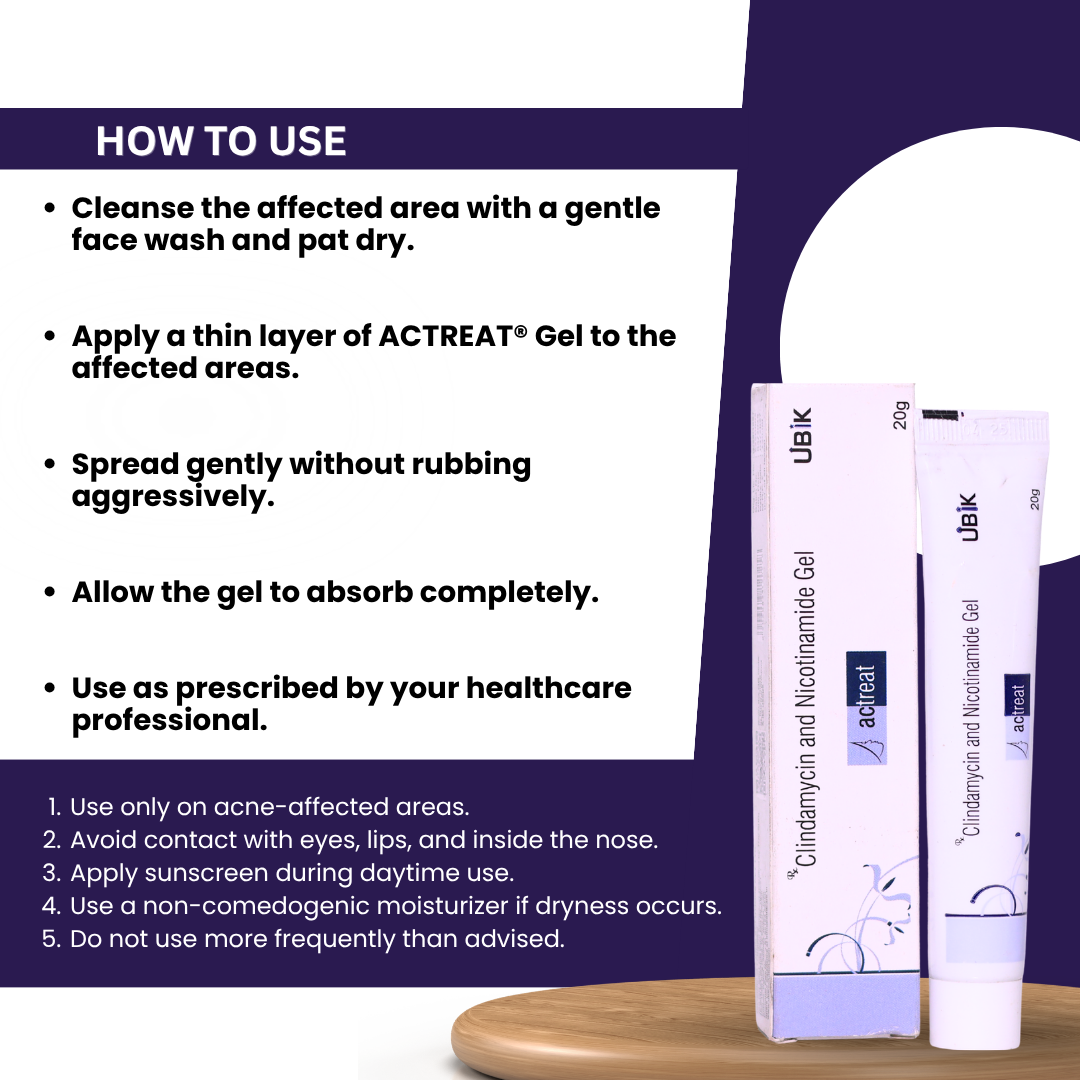 HOW TO USE

• Cleanse the affected area with a gentle face wash and pat dry.

• Apply a thin layer of ACTREAT® Gel to the affected areas.

• Spread gently without rubbing aggressively.

• Allow the gel to absorb completely.

• Use as prescribed by your healthcare professional.

1. Use only on acne-affected areas.
2. Avoid contact with eyes, lips, and inside the nose.
3. Apply sunscreen during daytime use.
4. Use a non-comedogenic moisturizer if dryness occurs.
5. Do not use more frequently than advised.

UBIK
20g
℞ Clindamycin and Nicotinamide Gel
actreat

UBIK
20g
℞ Clindamycin and Nicotinamide Gel
actreat