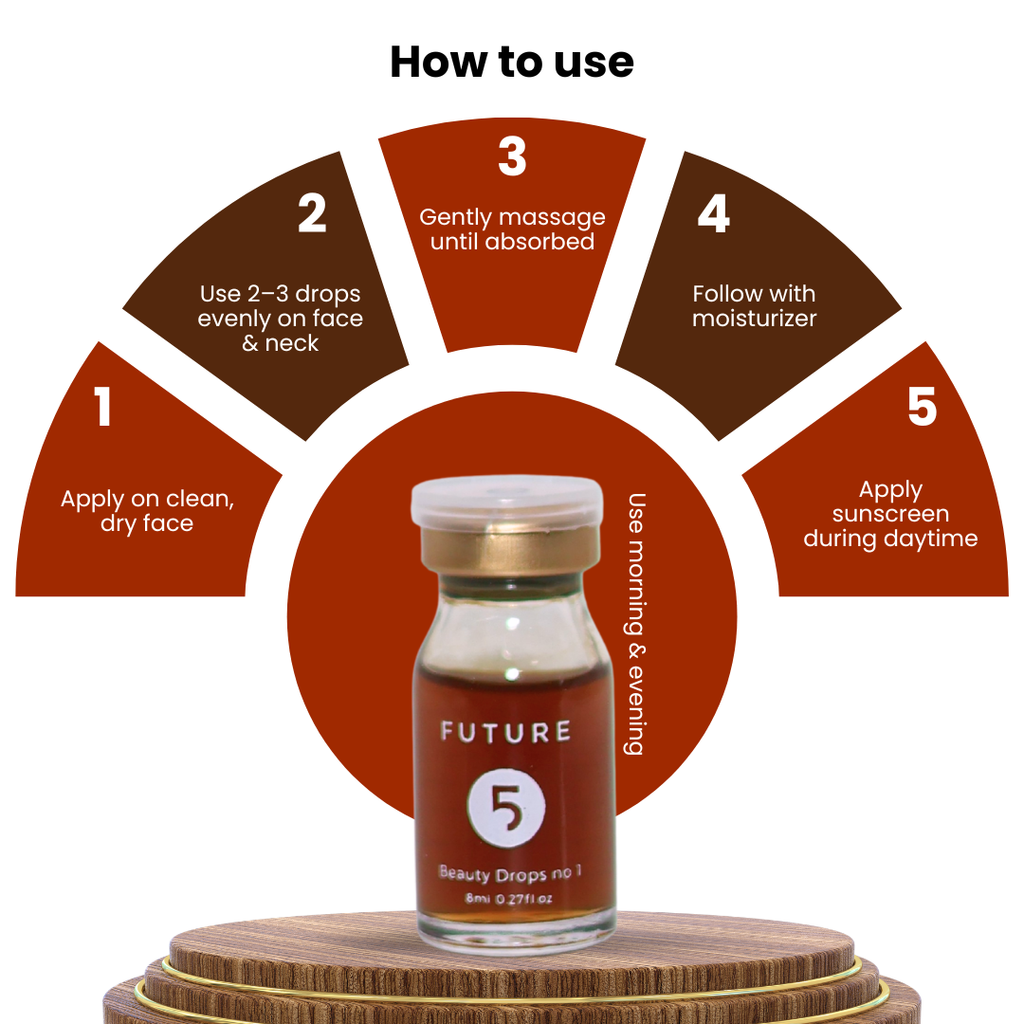 How to use

1
Apply on clean, dry face

2
Use 2–3 drops evenly on face & neck

3
Gently massage until absorbed

4
Follow with moisturizer

5
Apply sunscreen during daytime

Use morning & evening

FUTURE
5
Beauty Drops no 1
8ml 0.27fl oz