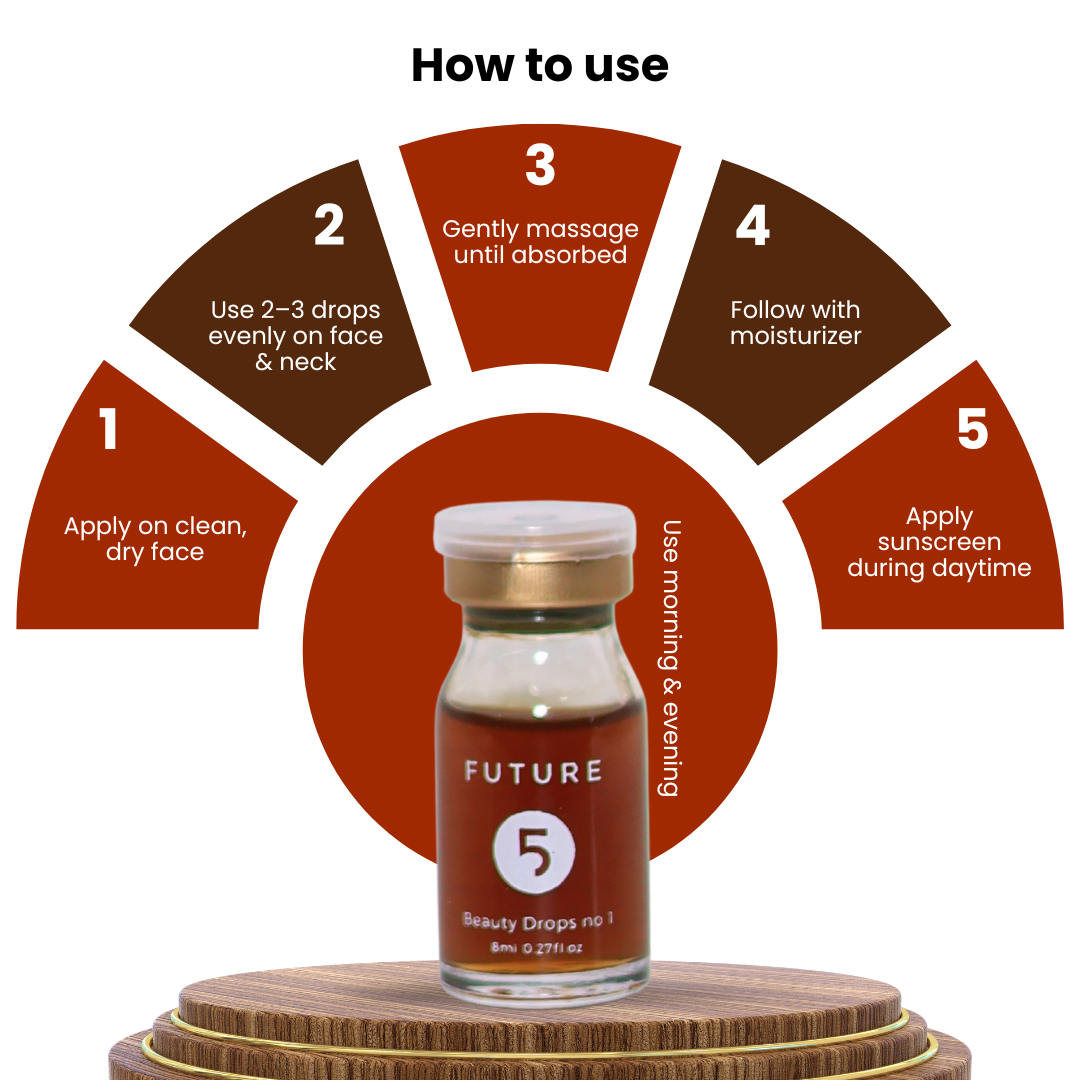 How to use

1
Apply on clean, dry face

2
Use 2–3 drops evenly on face & neck

3
Gently massage until absorbed

4
Follow with moisturizer

5
Apply sunscreen during daytime

Use morning & evening

FUTURE
5
Beauty Drops no 1
8ml 0.27fl oz