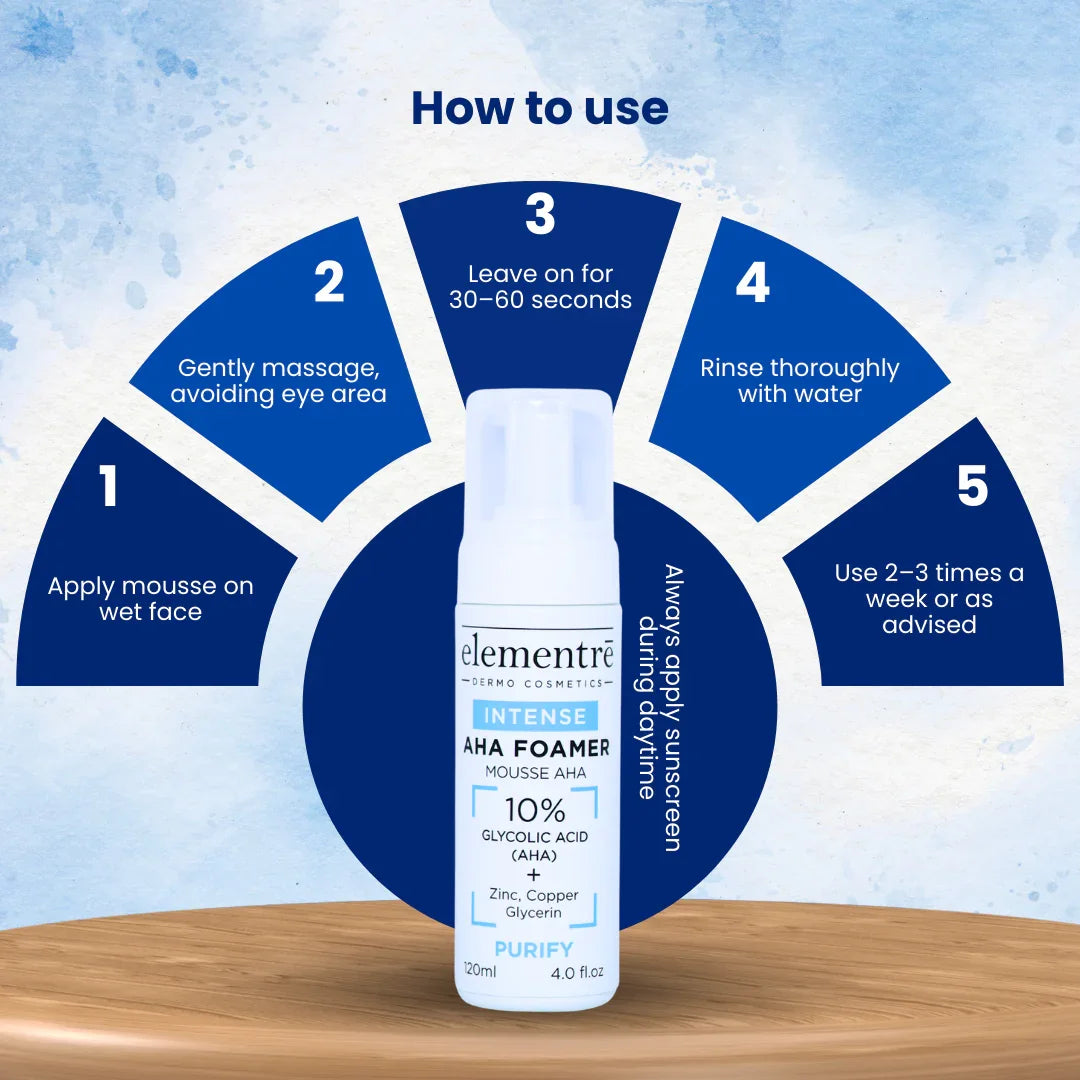 How to use

1
Apply mousse on wet face

2
Gently massage, avoiding eye area

3
Leave on for 30–60 seconds

4
Rinse thoroughly with water

5
Use 2–3 times a week or as advised

Always apply sunscreen during daytime

elementrē
DERMO COSMETICS
INTENSE
AHA FOAMER
MOUSSE AHA
10%
GLYCOLIC ACID (AHA)
+
Zinc, Copper Glycerin
PURIFY
120ml 4.0 fl.oz