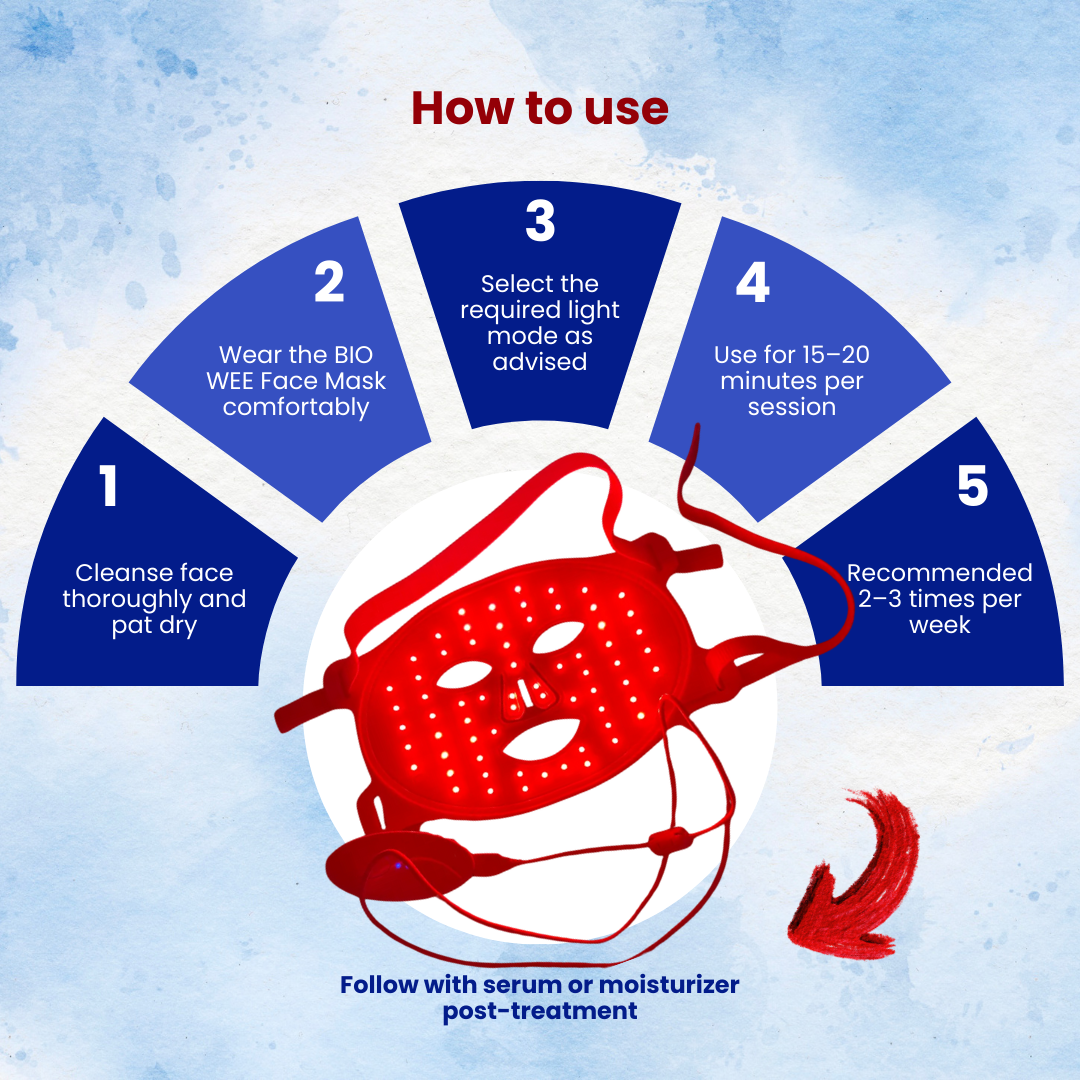 How to use

1
Cleanse face thoroughly and pat dry

2
Wear the BIO WEE Face Mask comfortably

3
Select the required light mode as advised

4
Use for 15–20 minutes per session

5
Recommended 2–3 times per week

Follow with serum or moisturizer post-treatment