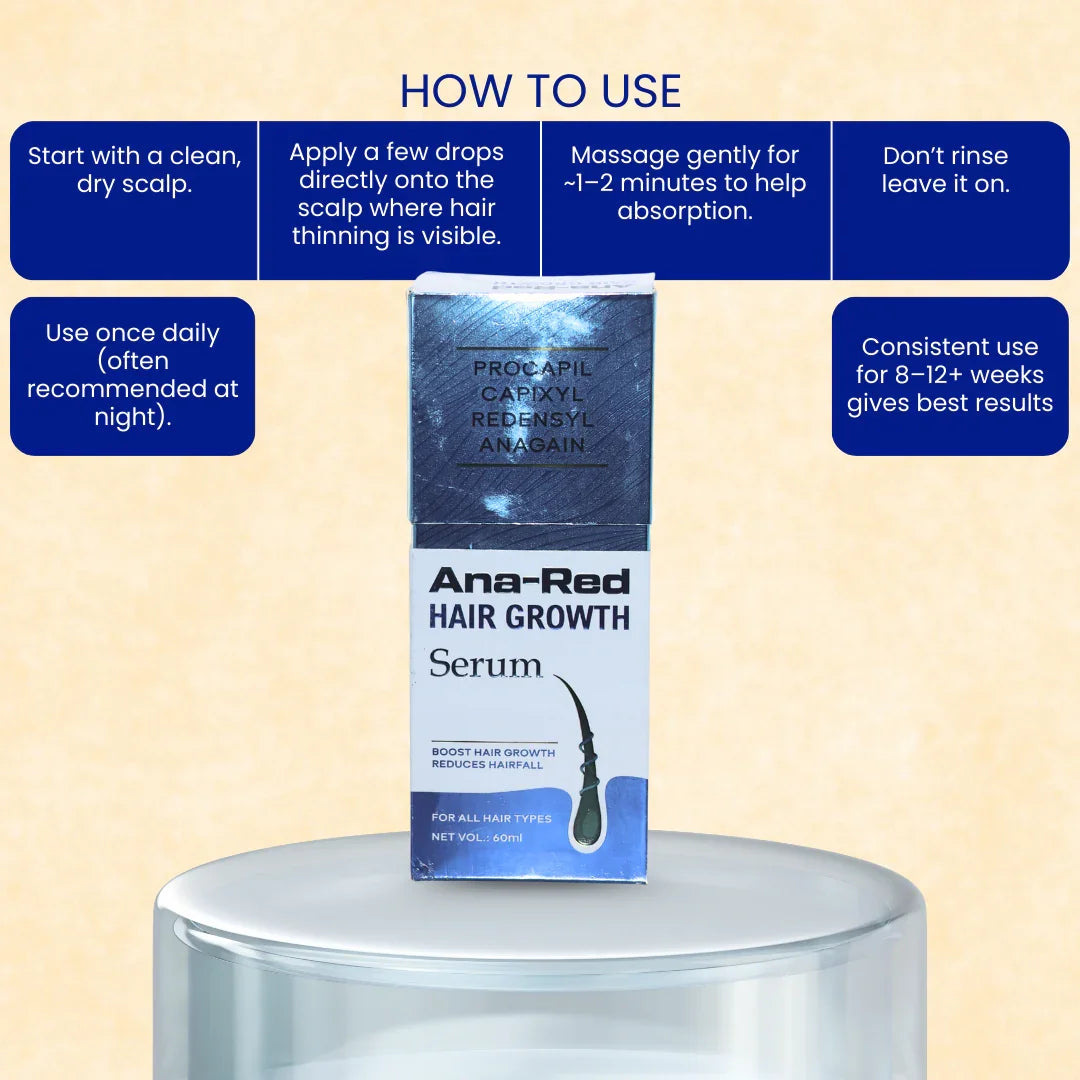 HOW TO USE

Start with a clean, dry scalp.

Apply a few drops directly onto the scalp where hair thinning is visible.

Massage gently for ~1–2 minutes to help absorption.

Don't rinse leave it on.

Use once daily (often recommended at night).

Consistent use for 8–12+ weeks gives best results

PROCAPIL
CAPIXYL
REDENSYL
ANAGAIN

Ana-Red
HAIR GROWTH
Serum

BOOST HAIR GROWTH
REDUCES HAIRFALL

FOR ALL HAIR TYPES
NET VOL.: 60ml