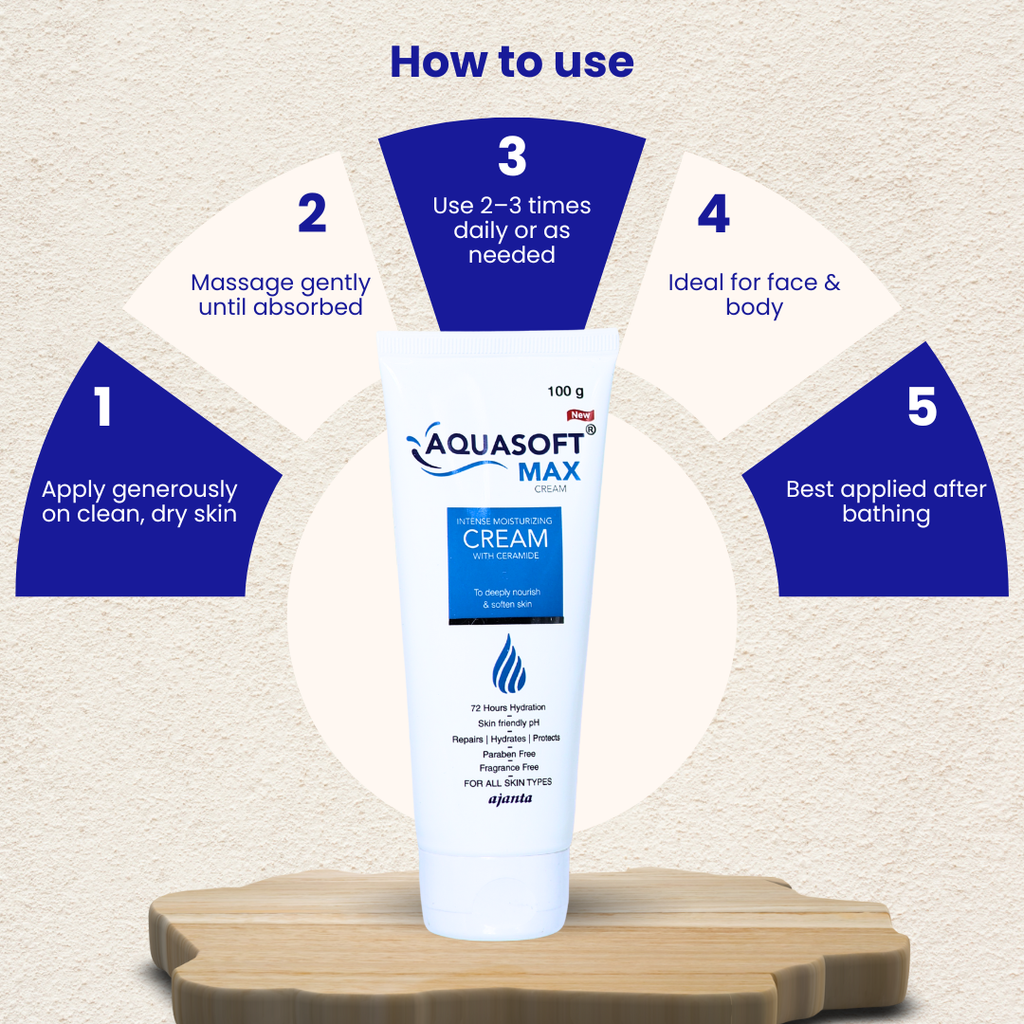 How to use

1
Apply generously on clean, dry skin

2
Massage gently until absorbed

3
Use 2–3 times daily or as needed

4
Ideal for face & body

5
Best applied after bathing

100 g
New
AQUASOFT®
MAX
CREAM
INTENSE MOISTURIZING
CREAM
WITH CERAMIDE
To deeply nourish & soften skin

72 Hours Hydration
Skin friendly pH
Repairs | Hydrates | Protects
Paraben Free
Fragrance Free
FOR ALL SKIN TYPES
ajanta