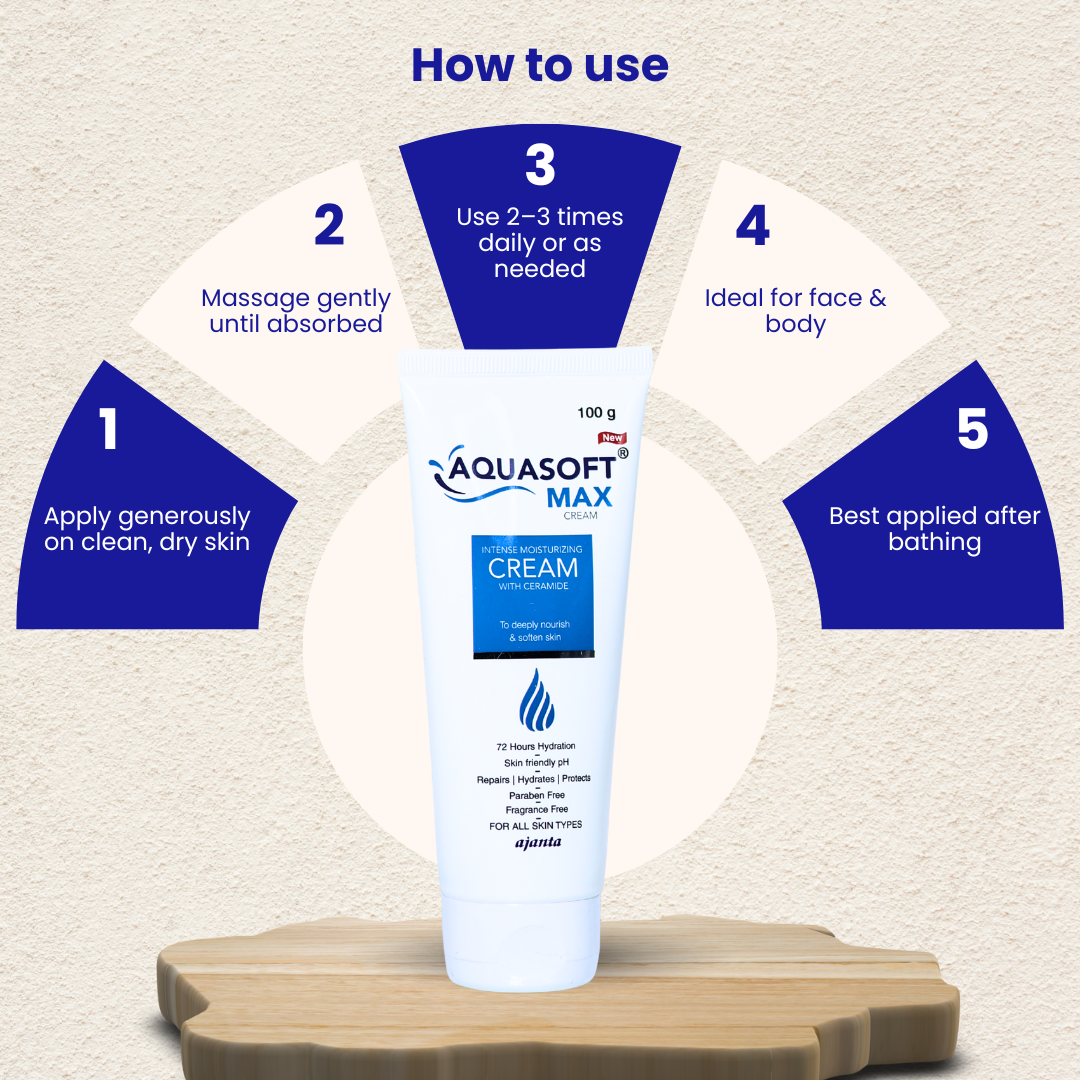 How to use

1
Apply generously on clean, dry skin

2
Massage gently until absorbed

3
Use 2–3 times daily or as needed

4
Ideal for face & body

5
Best applied after bathing

100 g
New
AQUASOFT®
MAX
CREAM

INTENSE MOISTURIZING
CREAM
WITH CERAMIDE
To deeply nourish & soften skin

72 Hours Hydration
Skin friendly pH
Repairs | Hydrates | Protects
Paraben Free
Fragrance Free
FOR ALL SKIN TYPES
ajanta