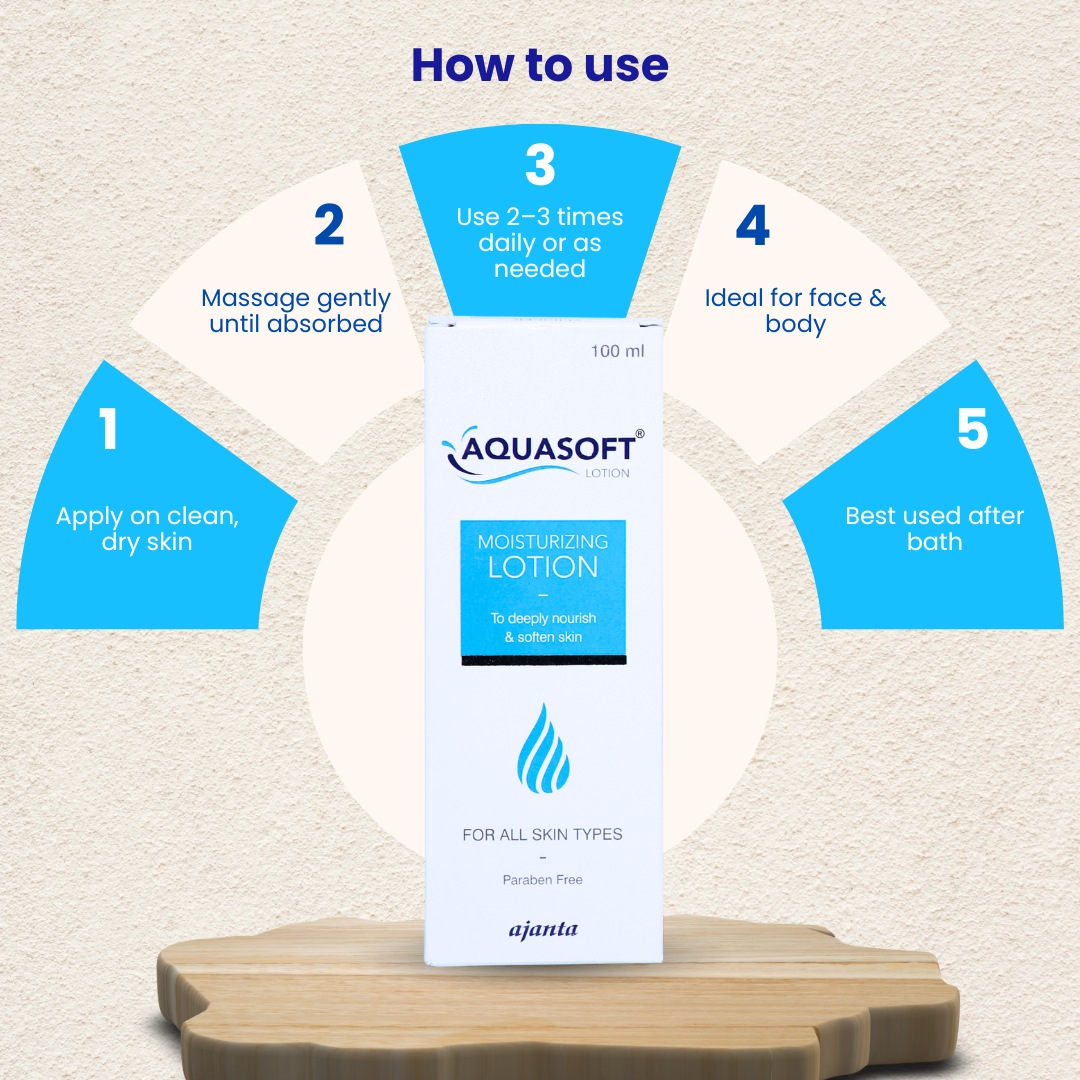 How to use

1
Apply on clean, dry skin

2
Massage gently until absorbed

3
Use 2–3 times daily or as needed

4
Ideal for face & body

5
Best used after bath

100 ml

AQUASOFT®
LOTION

MOISTURIZING
LOTION
–
To deeply nourish & soften skin

FOR ALL SKIN TYPES
–
Paraben Free

ajanta