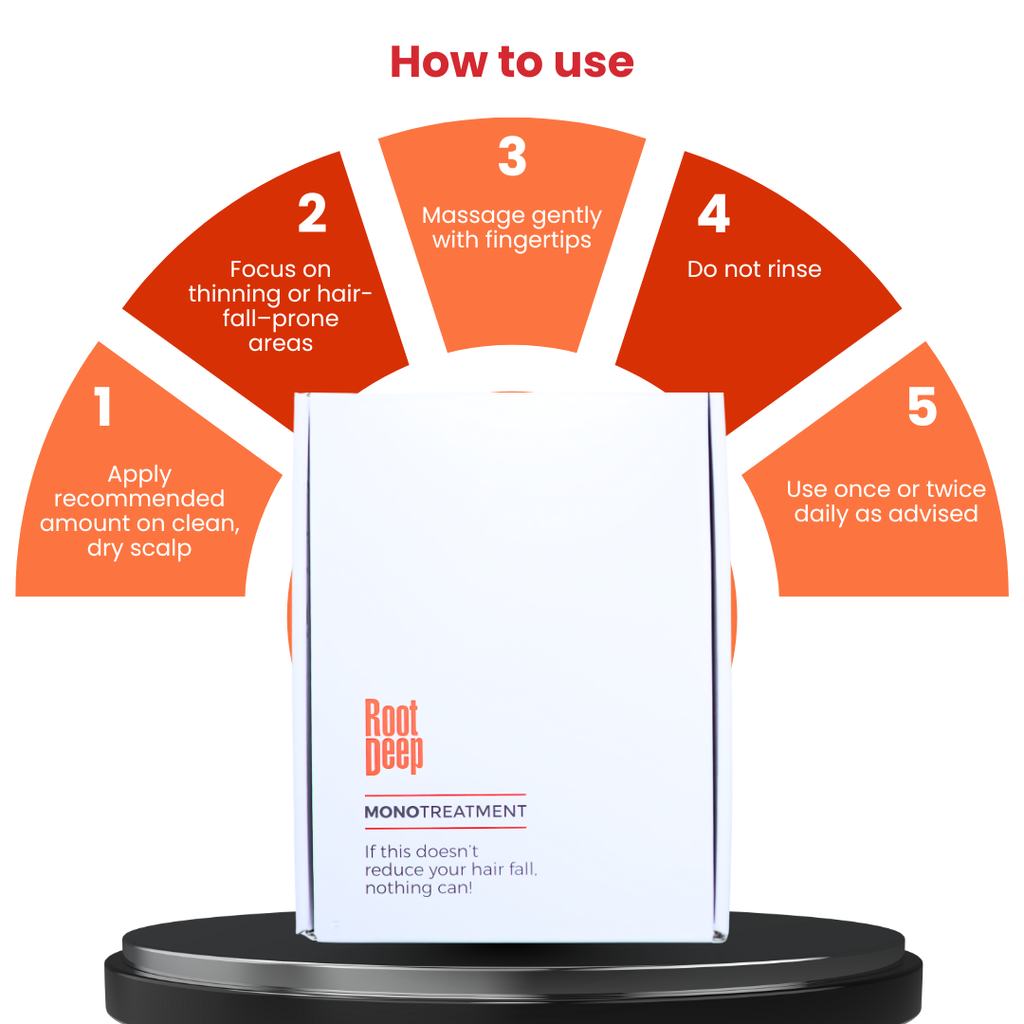 How to use

1
Apply recommended amount on clean, dry scalp

2
Focus on thinning or hair-fall–prone areas

3
Massage gently with fingertips

4
Do not rinse

5
Use once or twice daily as advised

Root Deep

MONOTREATMENT

If this doesn't reduce your hair fall, nothing can!